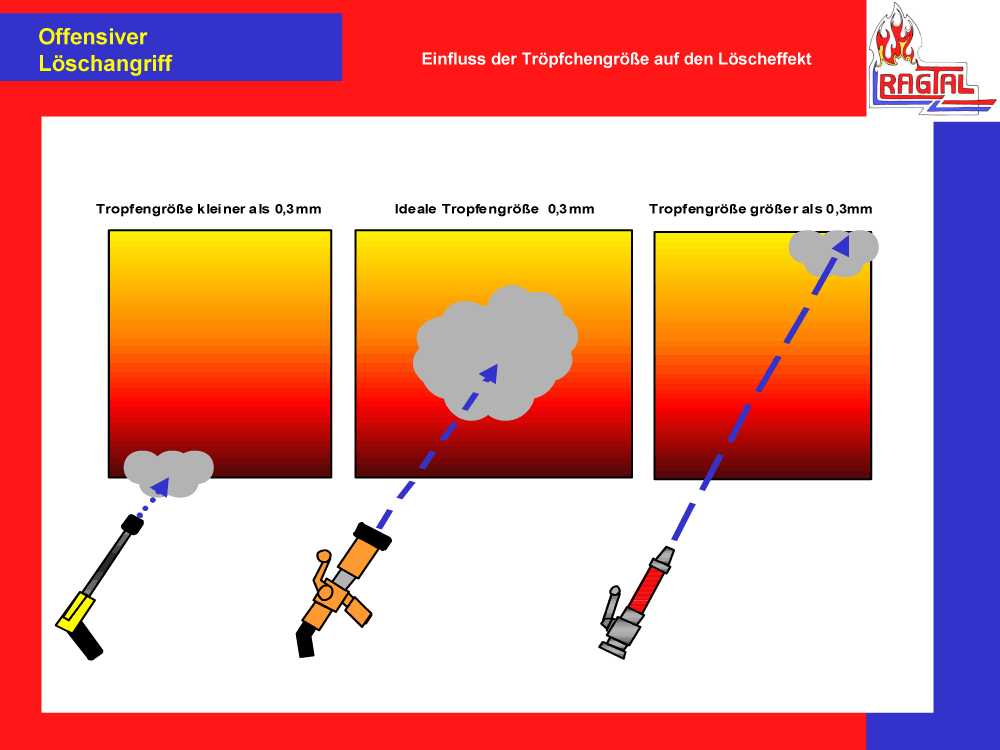 Offensiver Löschangriff

Einfluss der Tröpfchengröße auf den Löscheffekt

RAGTAL

Tropfengröße kleiner als 0,3mm

Ideale Tropfengröße 0,3mm

Tropfengröße größer als 0,3mm